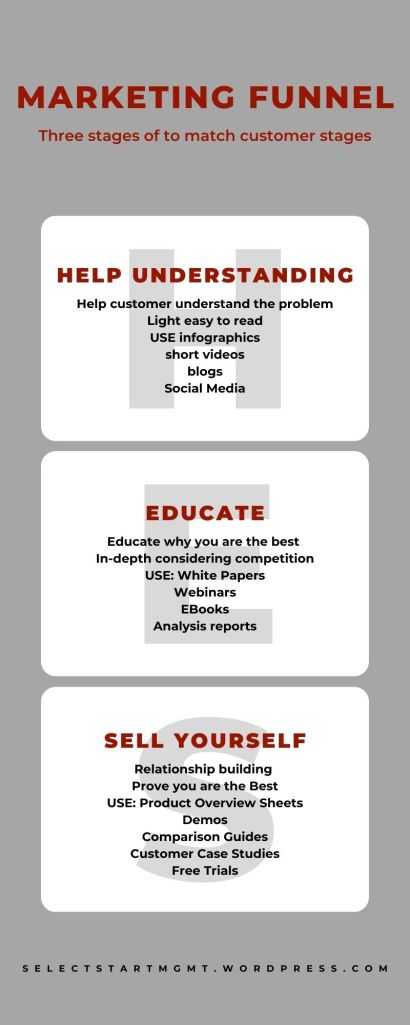 MARKETING FUNNEL

Three stages of to match customer stages

H

HELP UNDERSTANDING

Help customer understand the problem
Light easy to read
USE infographics
short videos
blogs
Social Media

E

EDUCATE

Educate why you are the best
In-depth considering competition
USE: White Papers
Webinars
EBooks
Analysis reports

S

SELL YOURSELF

Relationship building
Prove you are the Best
USE: Product Overview Sheets
Demos
Comparison Guides
Customer Case Studies
Free Trials

SELECTSTARTMGMT.WORDPRESS.COM