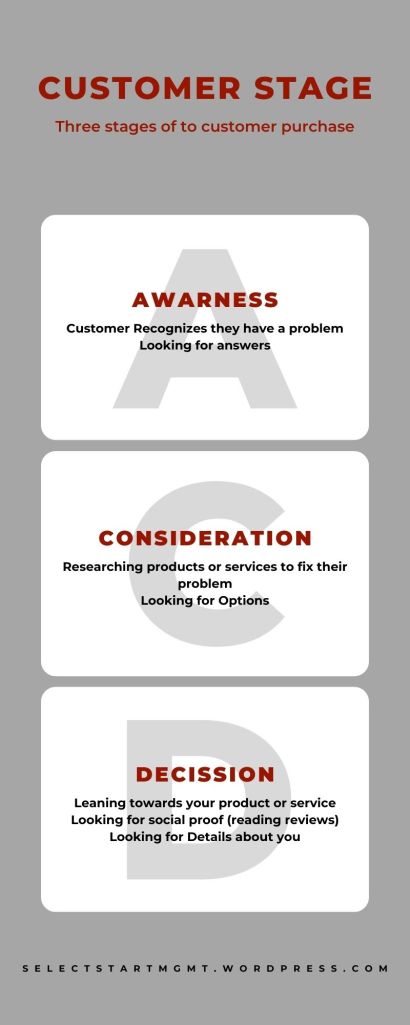 CUSTOMER STAGE

Three stages of to customer purchase

A

AWARNESS

Customer Recognizes they have a problem
Looking for answers

C

CONSIDERATION

Researching products or services to fix their problem
Looking for Options

D

DECISSION

Leaning towards your product or service
Looking for social proof (reading reviews)
Looking for Details about you

SELECTSTARTMGMT.WORDPRESS.COM